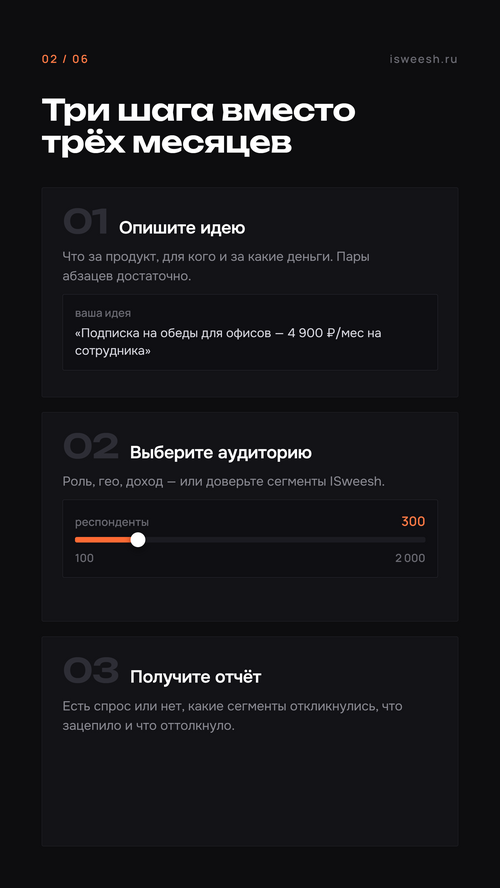 02 / 06

isweesh.ru

Три шага вместо трёх месяцев

01 Опишите идею

Что за продукт, для кого и за какие деньги. Пары абзацев достаточно.

ваша идея

«Подписка на обеды для офисов — 4 900 ₽/мес на сотрудника»

02 Выберите аудиторию

Роль, гео, доход — или доверьте сегменты ISweesh.

респонденты

300

100

2 000

03 Получите отчёт

Есть спрос или нет, какие сегменты откликнулись, что зацепило и что оттолкнуло.