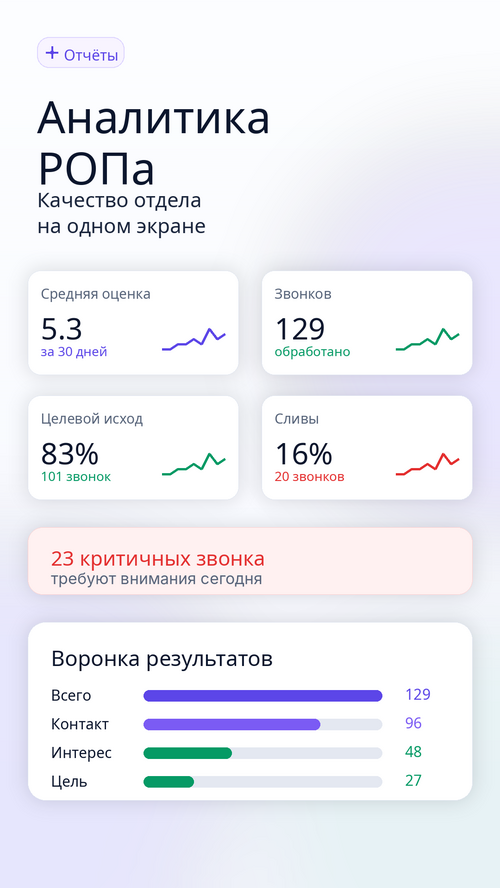 + Отчёты

Аналитика РОПа

Качество отдела на одном экране

Средняя оценка
5.3
за 30 дней

Звонков
129
обработано

Целевой исход
83%
101 звонок

Сливы
16%
20 звонков

23 критичных звонка
требуют внимания сегодня

Воронка результатов

Всего 129
Контакт 96
Интерес 48
Цель 27