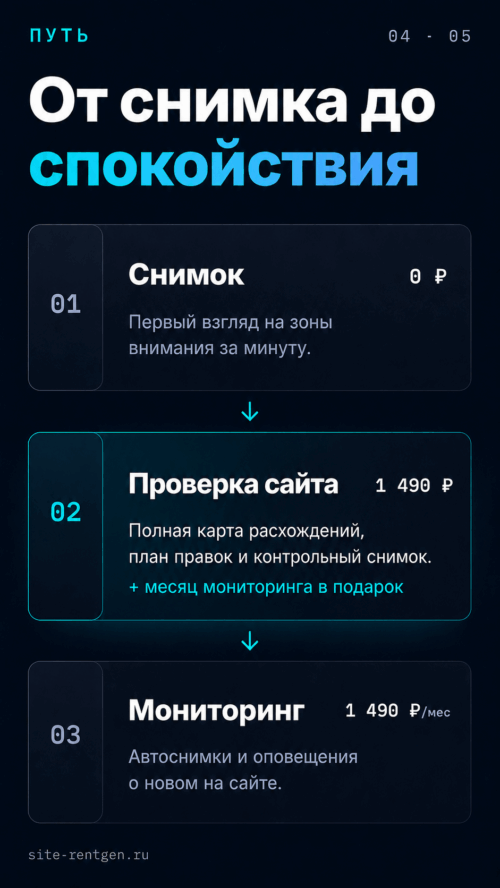 ПУТЬ

04 - 05

От снимка до спокойствия

01

Снимок

0 ₽

Первый взгляд на зоны внимания за минуту.

↓

02

Проверка сайта

1 490 ₽

Полная карта расхождений, план правок и контрольный снимок.

+ месяц мониторинга в подарок

↓

03

Мониторинг

1 490 ₽/мес

Автоснимки и оповещения о новом на сайте.

site-rentgen.ru