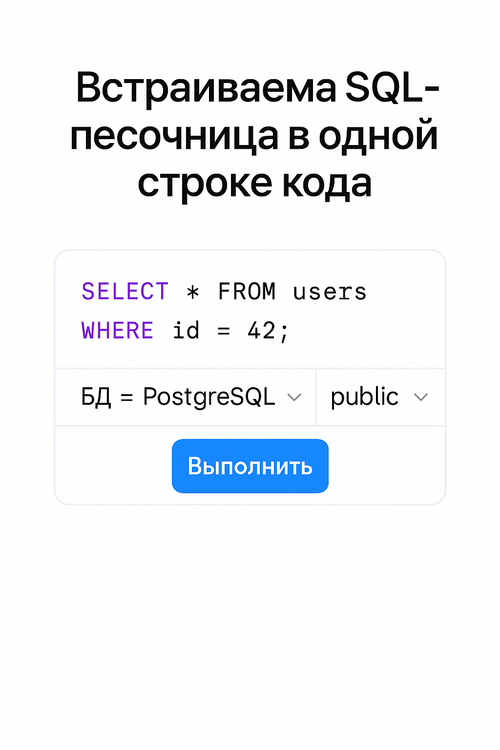 Встраиваема SQL-песочница в одной строке кода

SELECT * FROM users
WHERE id = 42;

БД = PostgreSQL

public

Выполнить